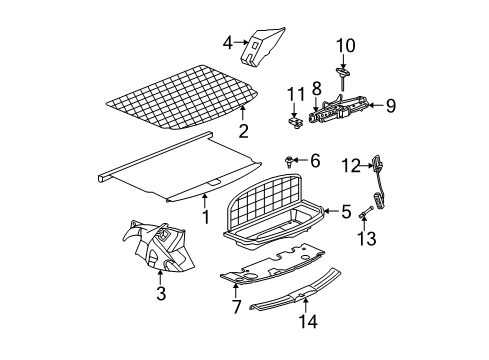 4
10
11
8
9
2
6
12
1
5
13
3
7
14