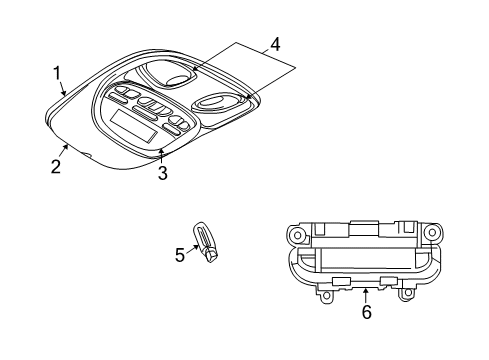 1
4
2
3
5
6