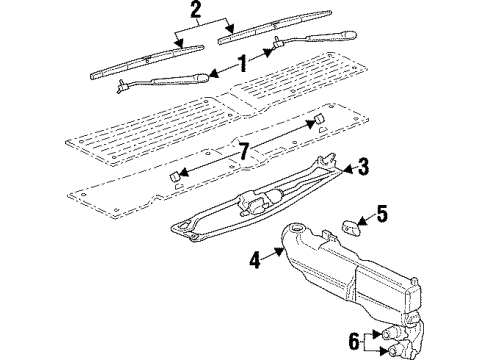 2
1
7
3
5
4
6