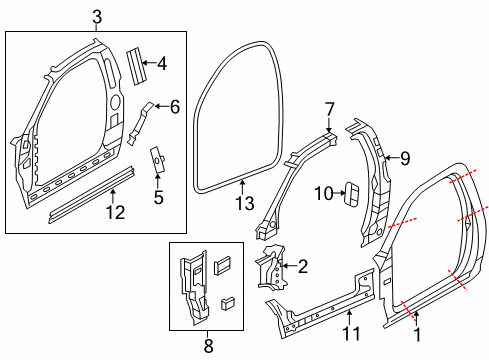 3
4
6
5
12
13
7
9
10
2
8
11
1