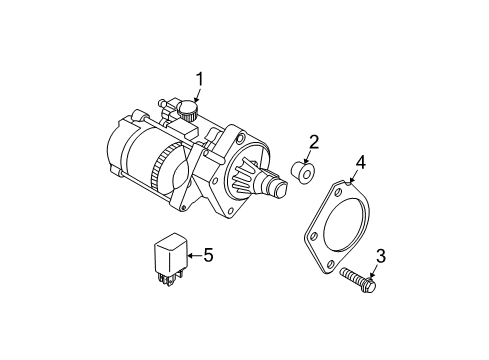 1
2
4
5
3