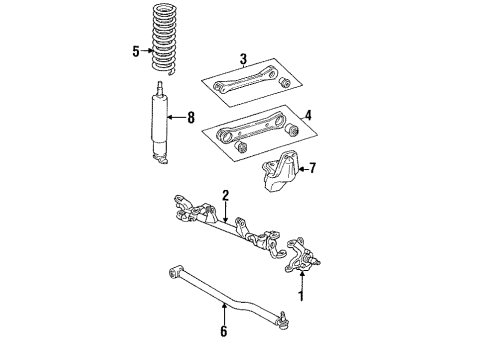 5
3
8
4
7
2
1
6