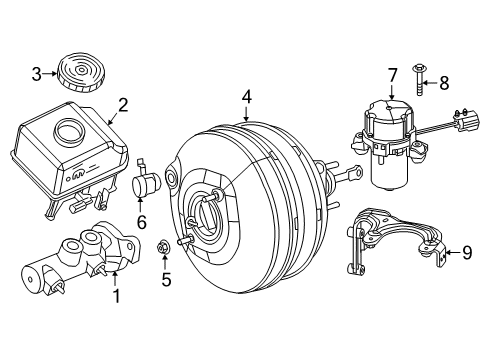 3
2
4
7
8
6
5
1
9