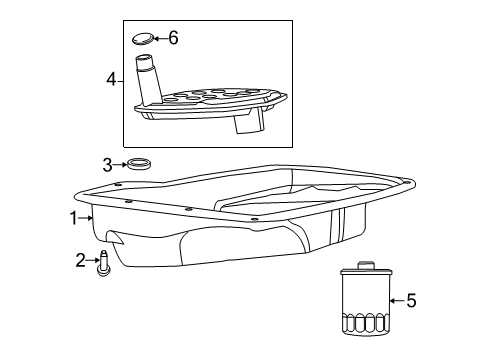 6
4
3
1
2
5