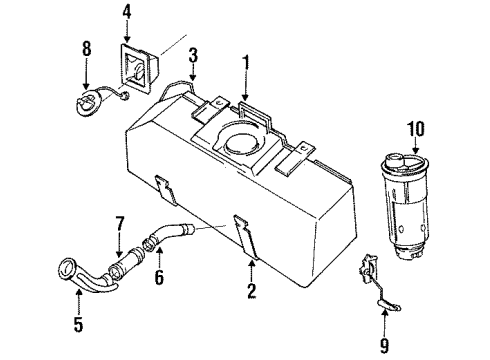 4
8
3
1
10
7
6
2
5
9