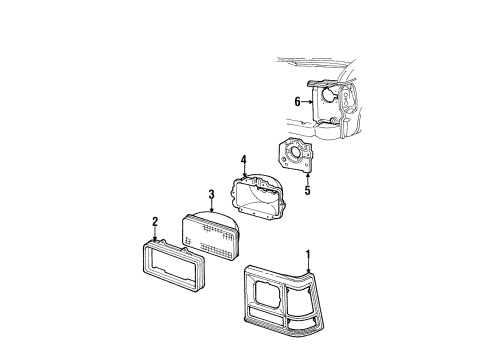 6
4
5
3
2
1