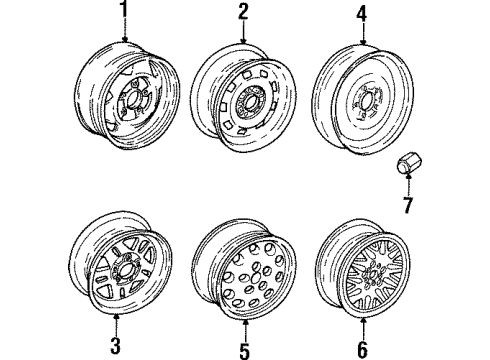 1
2
4
7
3
5
6