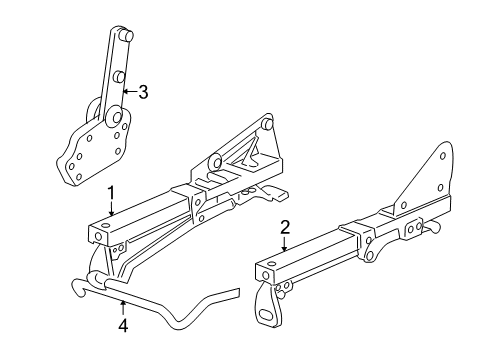 3
1
2
4