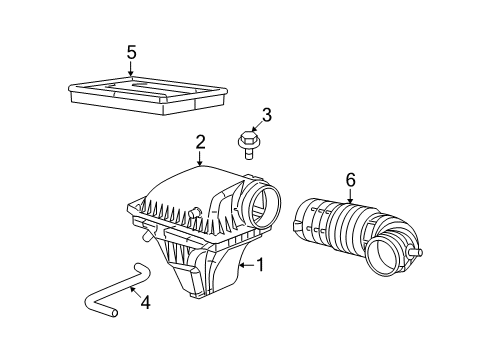 5
3
2
6
1
4