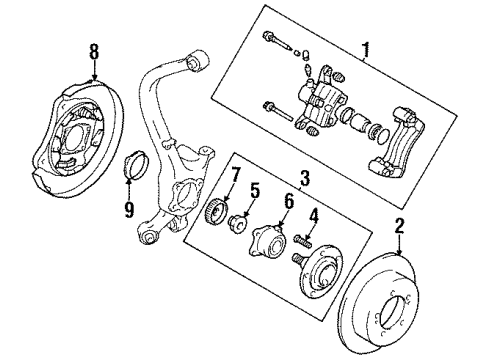 8
1
9
7
5
3
6
4
2