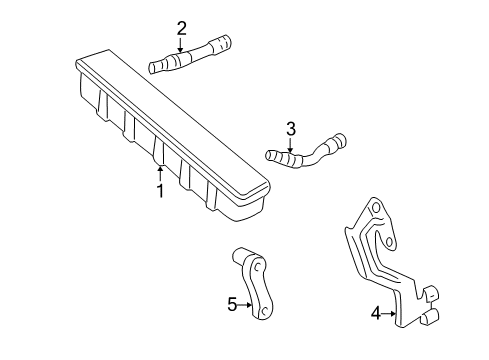 2
3
1
5
4