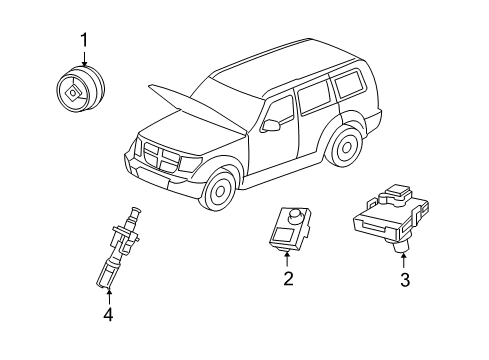 1
2
3
4