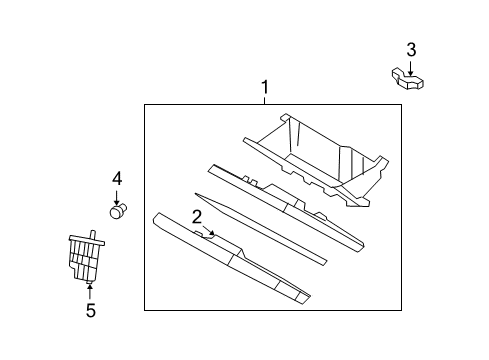 3
1
4
2
5