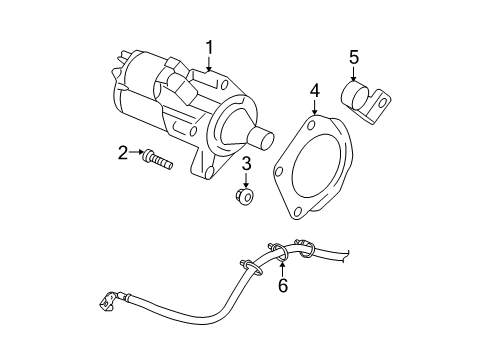 1
5
4
2
3
6