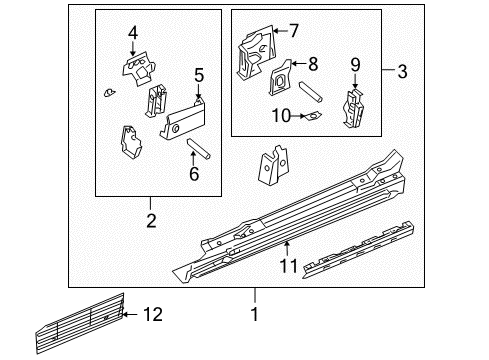 4
5
6
2
7
8
9
3
10
11
1
12