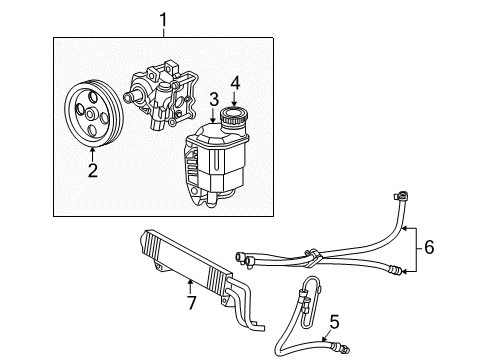 1
2
3
4
6
7
5