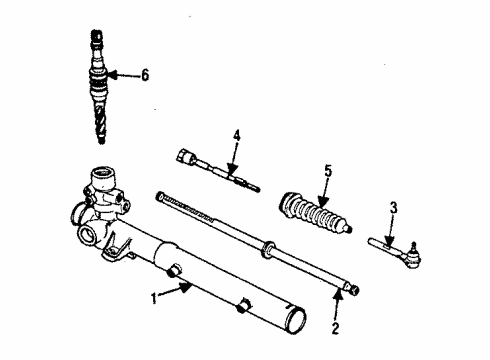 6
4
5
3
1
2