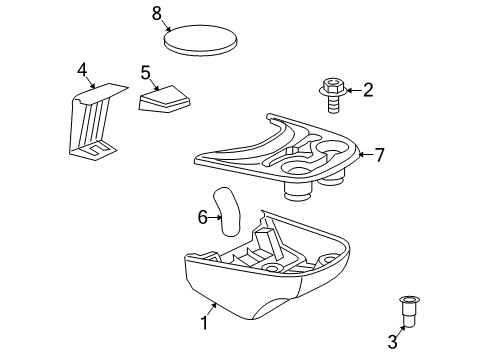 8
4
5
2
7
6
1
3