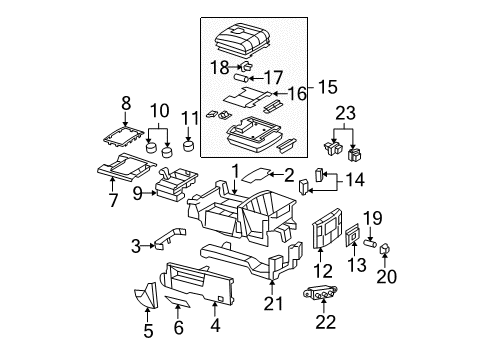 18
17
16
15
8
10
11
23
1
2
14
7
9
19
3
12
13
20
21
5
6
4
22