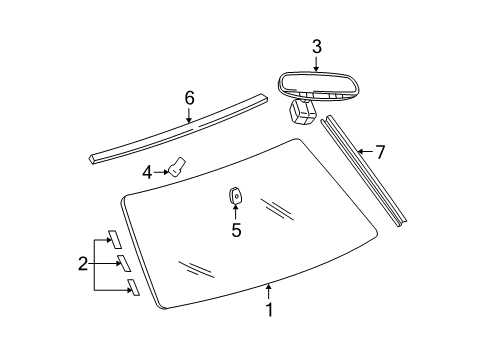 3
6
7
4
5
2
1