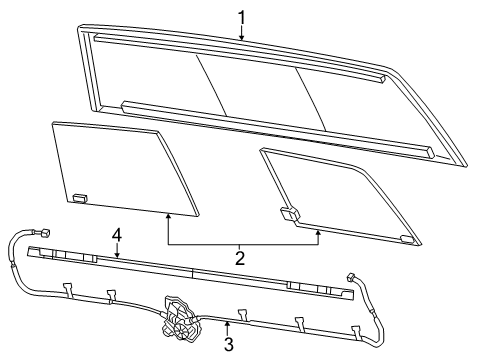 1
4
2
3