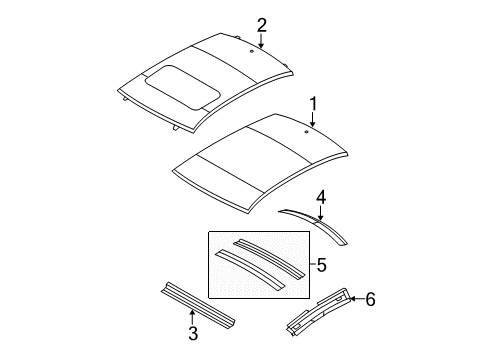 2
1
4
5
6
3