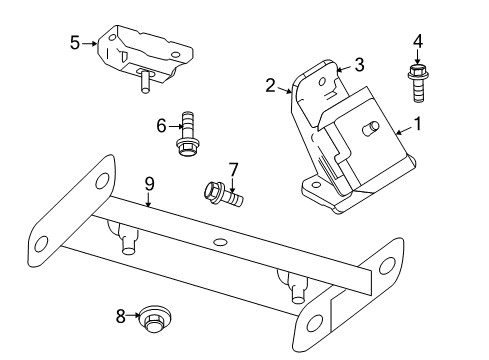 5
4
3
2
1
6
7
9
8