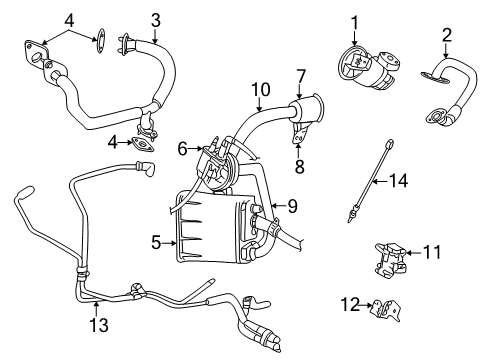 4
3
1
2
10
7
4
6
8
14
9
5
11
12
13