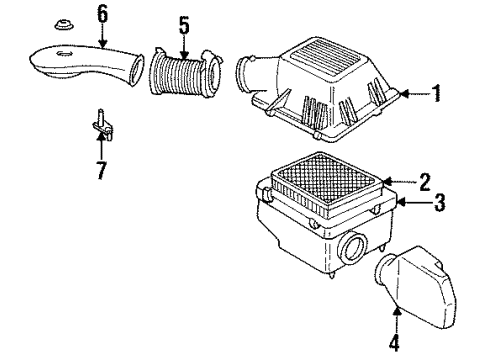 6
5
1
7
2
3
4