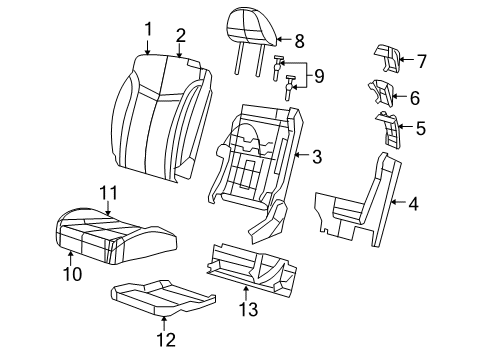 1
2
8
9
7
6
5
3
4
11
10
13
12