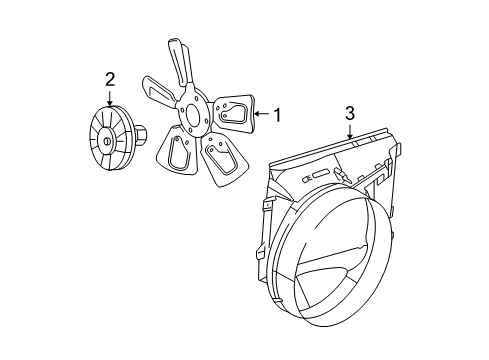 2
1
3