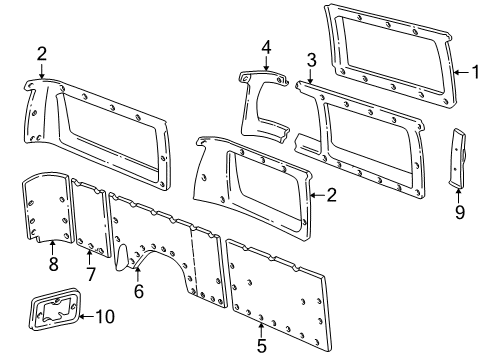 2
4
3
1
2
9
8
7
6
10
5