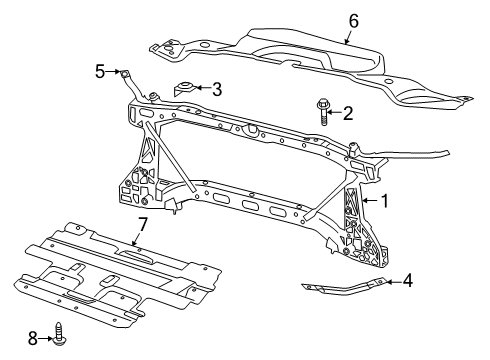 6
5
3
2
1
7
4
8