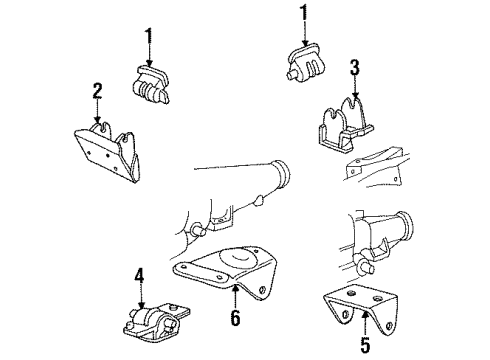 1
1
2
3
4
6
5