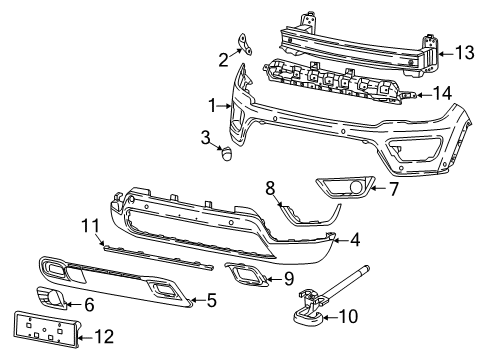 2
13
14
1
3
8
7
11
4
9
6
5
10
12