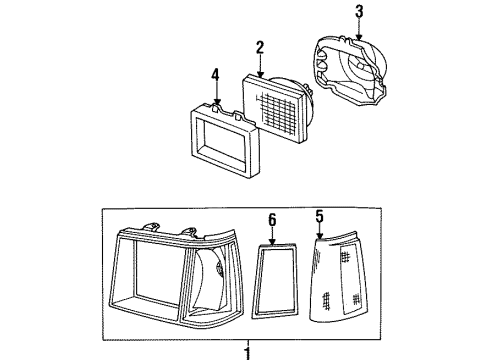 3
2
4
6
5
1