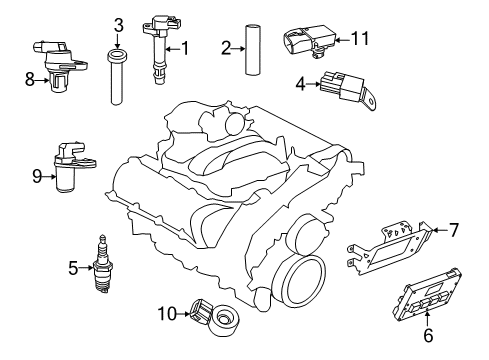 3
1
2
11
8
4
9
7
5
10
6