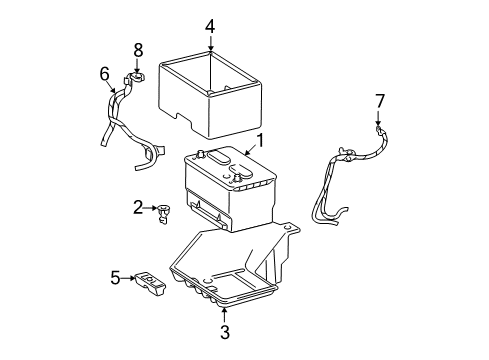 4
8
6
7
1
2
5
3