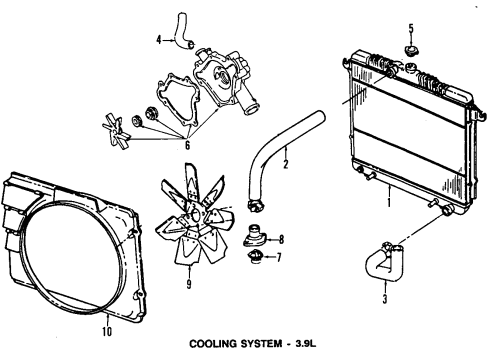 4
5
6
2
1
8
7
9
3
10
COOLING SYSTEM - 3.9L