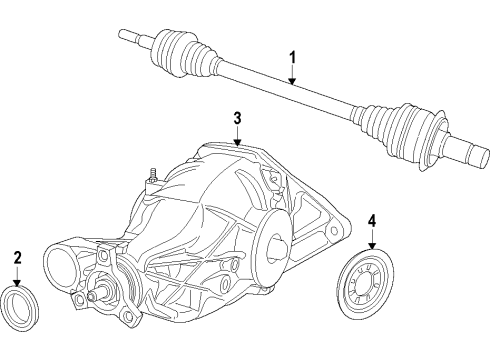 1
3
4
2