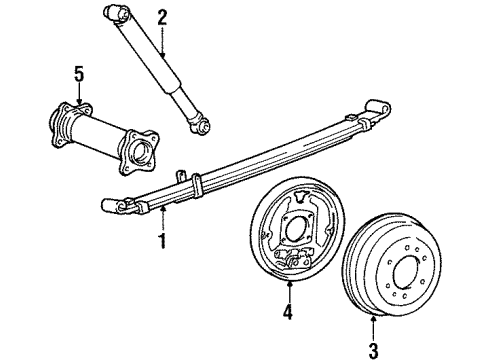 2
5
1
4
3