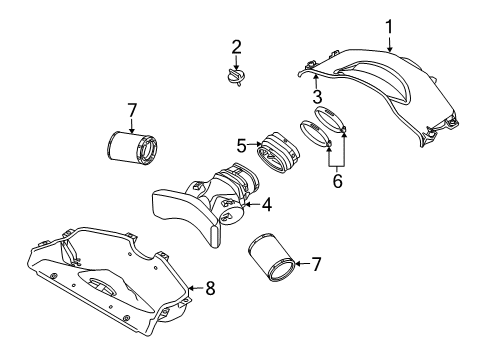 1
2
3
7
5
6
4
7
8