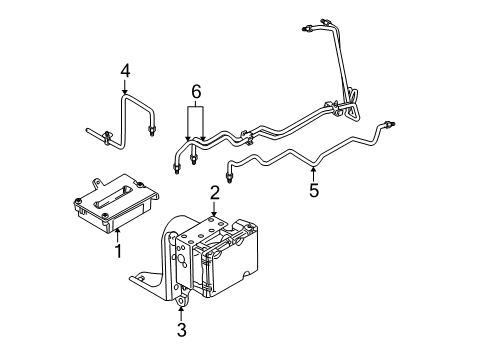 4
6
5
2
1
3