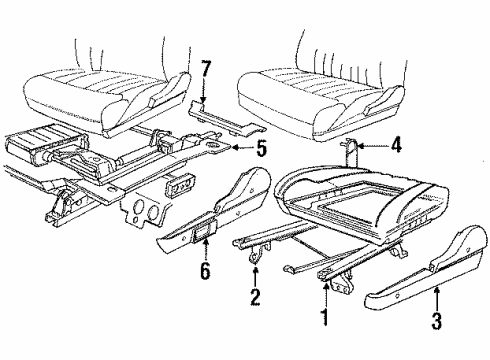 7
5
4
6
2
1
3