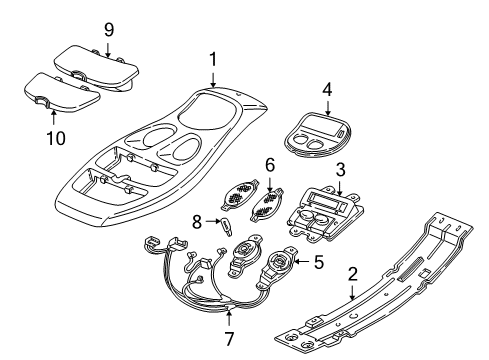 9
1
4
10
6
3
8
5
2
7