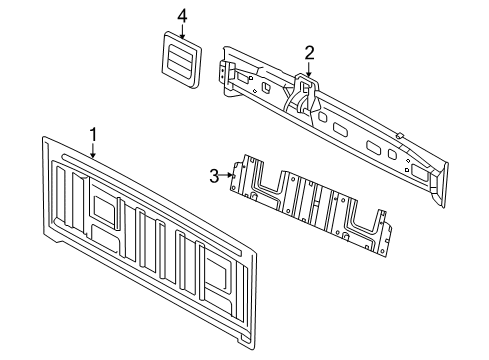 4
2
1
3