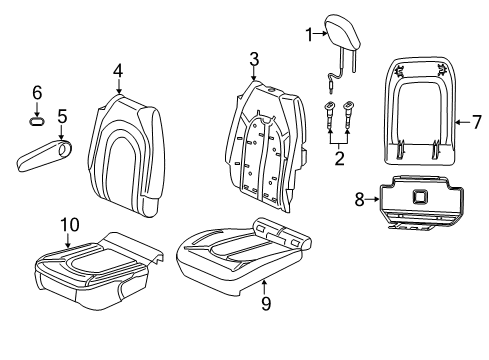 1
3
4
6
5
2
7
8
10
9