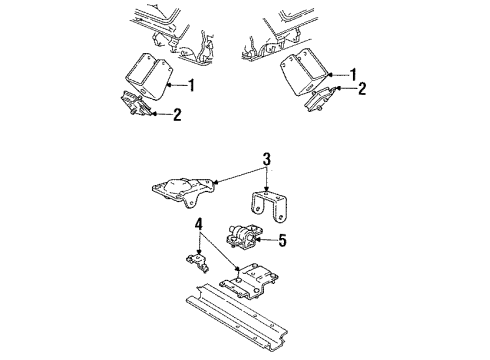 1
2
1
2
3
4
5