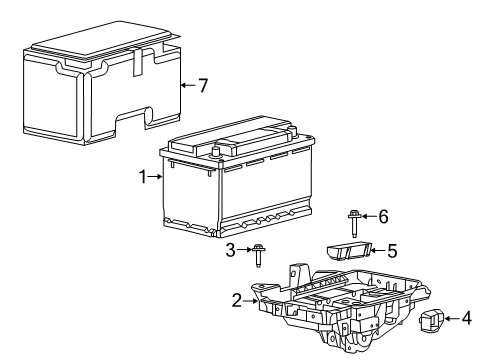 7
1
6
3
5
2
4