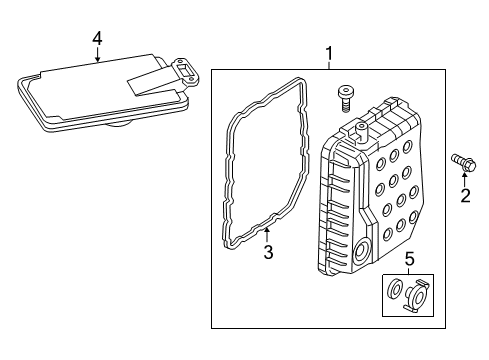 4
1
2
3
5